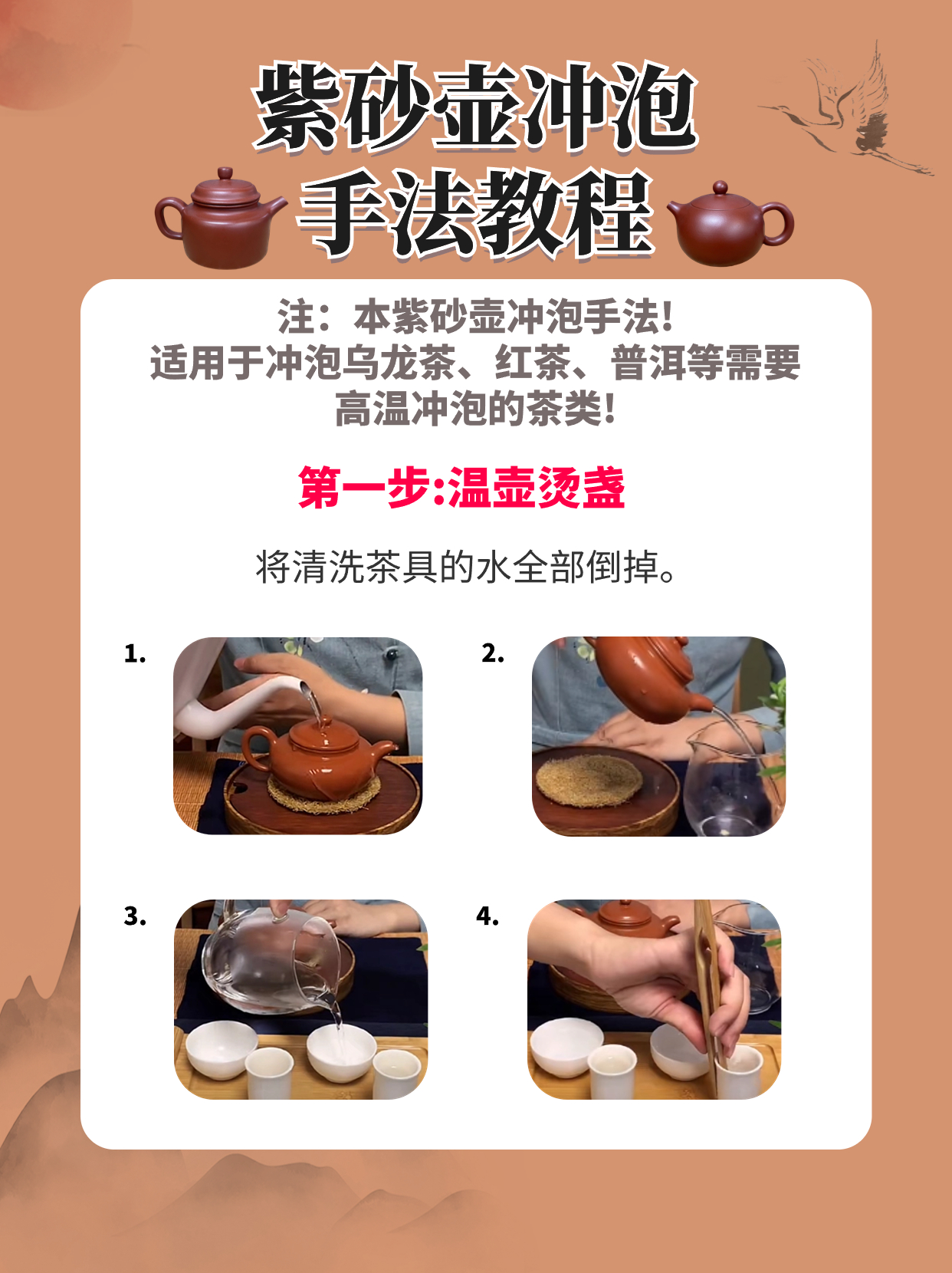 紫砂壶冲泡
手法教程

注：本紫砂壶冲泡手法！
适用于冲泡乌龙茶、红茶、普洱等需要高温冲泡的茶类！

第一步:温壶烫盏

将清洗茶具的水全部倒掉。

1.

2.

3.

4.