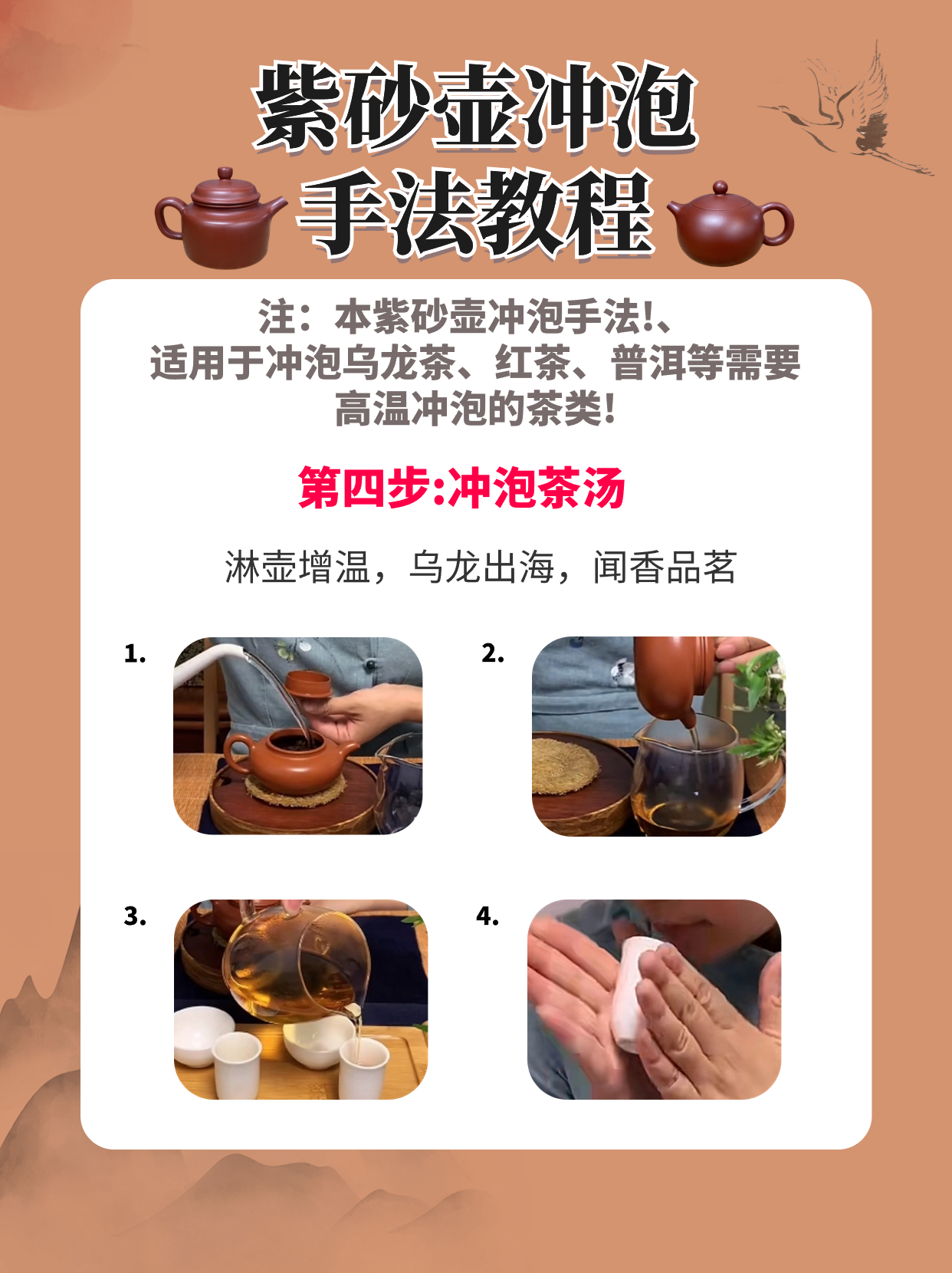 紫砂壶冲泡
手法教程

注：本紫砂壶冲泡手法!、
适用于冲泡乌龙茶、红茶、普洱等需要
高温冲泡的茶类!

第四步:冲泡茶汤

淋壶增温，乌龙出海，闻香品茗

1.

2.

3.

4.